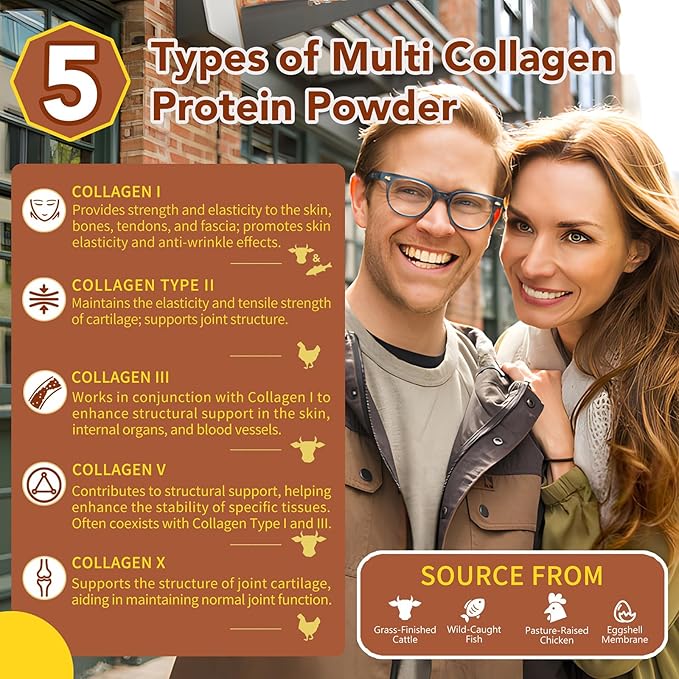 5 Types of Multi Collagen Protein Powder

COLLAGEN I
Provides strength and elasticity to the skin, bones, tendons, and fascia; promotes skin elasticity and anti-wrinkle effects.

&

COLLAGEN TYPE II
Maintains the elasticity and tensile strength of cartilage; supports joint structure.

COLLAGEN III
Works in conjunction with Collagen I to enhance structural support in the skin, internal organs, and blood vessels.

COLLAGEN V
Contributes to structural support, helping enhance the stability of specific tissues. Often coexists with Collagen Type I and III.

COLLAGEN X
Supports the structure of joint cartilage, aiding in maintaining normal joint function.

SOURCE FROM
Grass-Finished Cattle
Wild-Caught Fish
Pasture-Raised Chicken
Eggshell Membrane