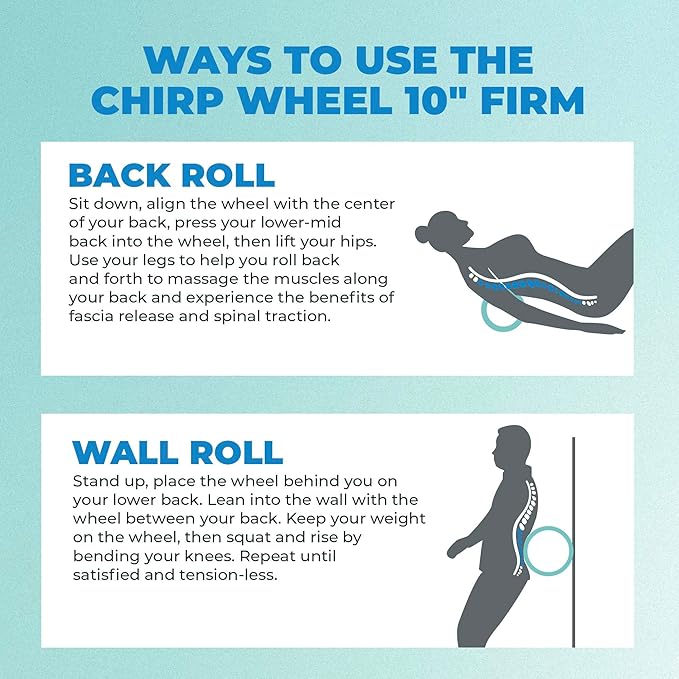 WAYS TO USE THE CHIRP WHEEL 10" FIRM

BACK ROLL

Sit down, align the wheel with the center of your back, press your lower-mid back into the wheel, then lift your hips. Use your legs to help you roll back and forth to massage the muscles along your back and experience the benefits of fascia release and spinal traction.

WALL ROLL

Stand up, place the wheel behind you on your lower back. Lean into the wall with the wheel between your back. Keep your weight on the wheel, then squat and rise by bending your knees. Repeat until satisfied and tension-less.