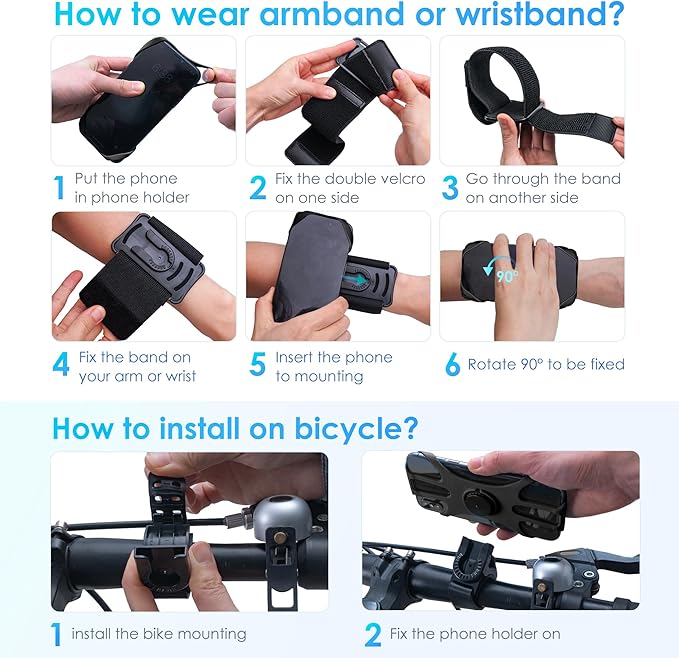 How to wear armband or wristband?

1 Put the phone in phone holder

2 Fix the double velcro on one side

3 Go through the band on another side

4 Fix the band on your arm or wrist

5 Insert the phone to mounting

90°

6 Rotate 90° to be fixed

How to install on bicycle?

1 install the bike mounting

2 Fix the phone holder on