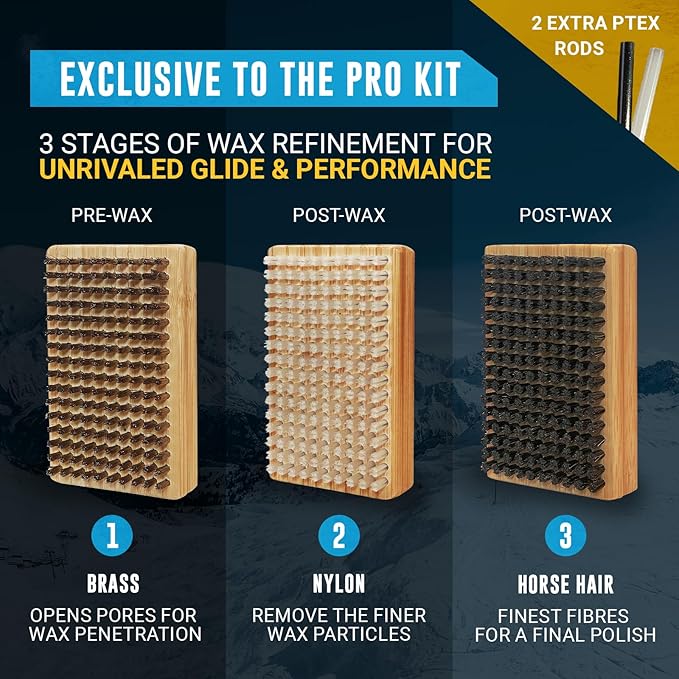 2 EXTRA PTEX RODS

EXCLUSIVE TO THE PRO KIT

3 STAGES OF WAX REFINEMENT FOR UNRIVALED GLIDE & PERFORMANCE

PRE-WAX

1

BRASS

OPENS PORES FOR WAX PENETRATION

POST-WAX

2

NYLON

REMOVE THE FINER WAX PARTICLES

POST-WAX

3

HORSE HAIR

FINEST FIBRES FOR A FINAL POLISH