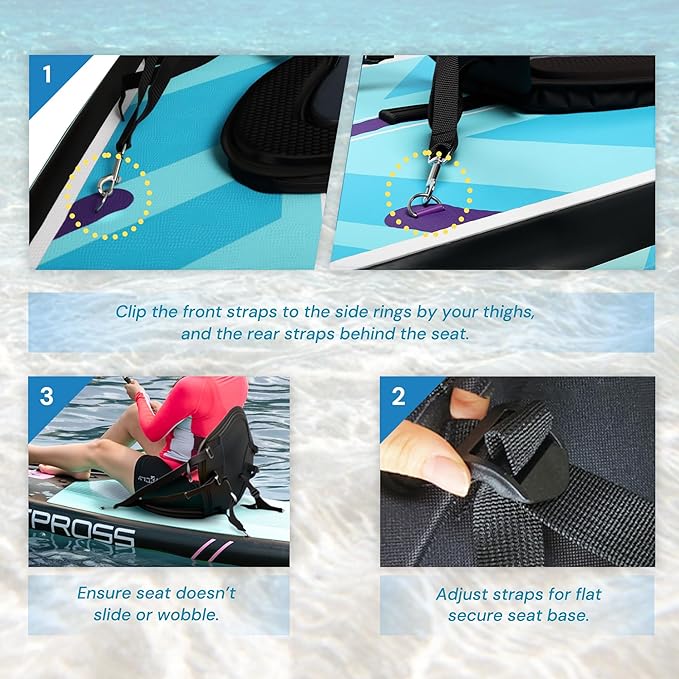 1

Clip the front straps to the side rings by your thighs, and the rear straps behind the seat.

3

PROSS

Ensure seat doesn't slide or wobble.

2

Adjust straps for flat secure seat base.