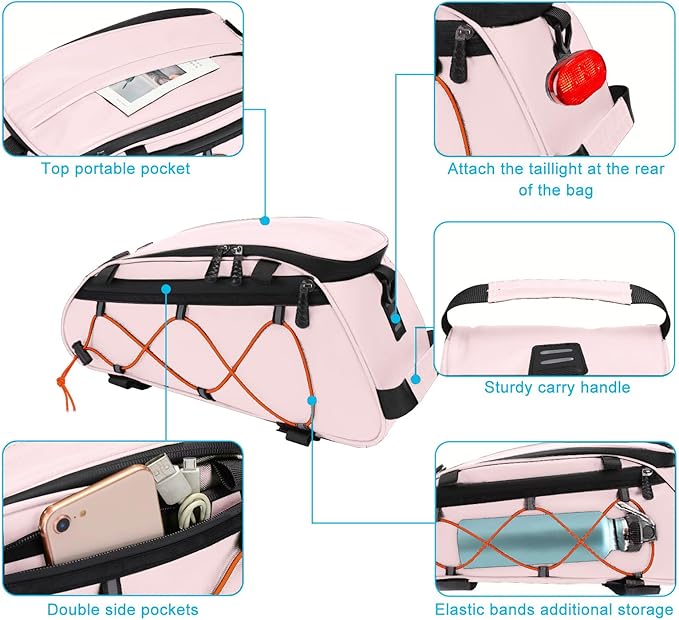 Top portable pocket

Attach the taillight at the rear of the bag

Sturdy carry handle

Double side pockets

Elastic bands additional storage