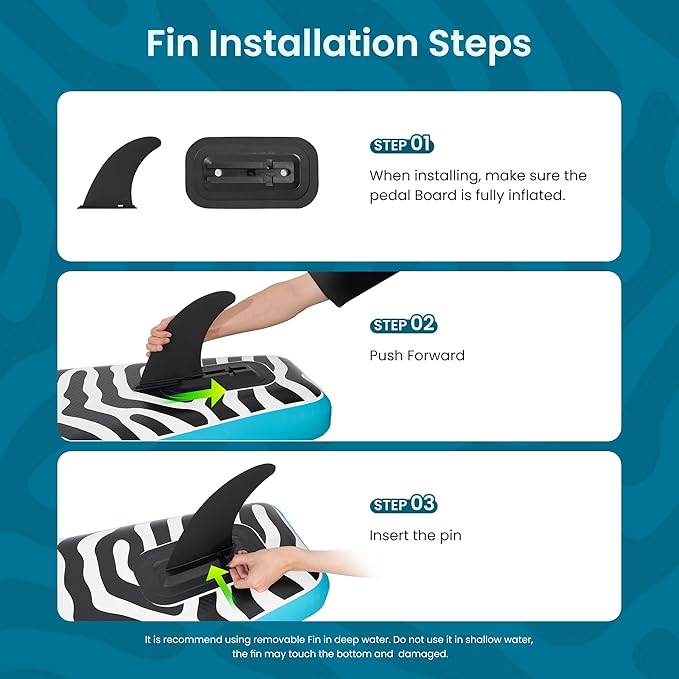 Fin Installation Steps

STEP 01
When installing, make sure the pedal Board is fully inflated.

STEP 02
Push Forward

STEP 03
Insert the pin

It is recommend using removable Fin in deep water. Do not use it in shallow water, the fin may touch the bottom and damaged.