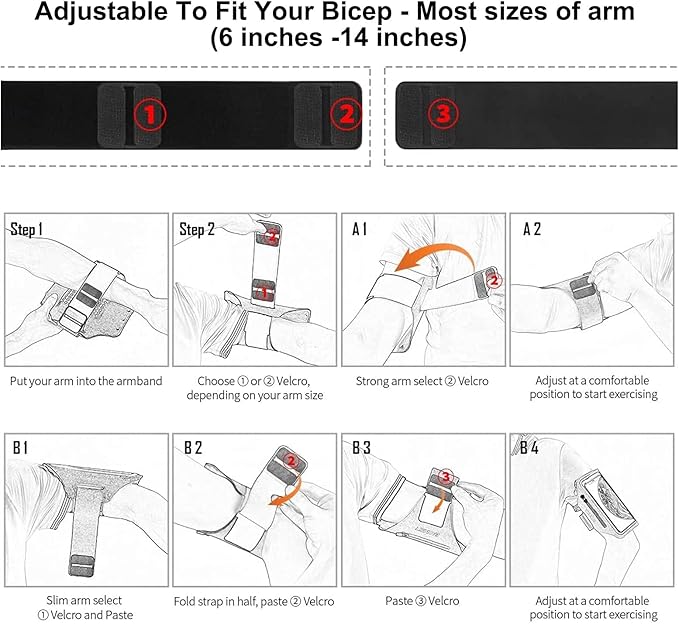 Adjustable To Fit Your Bicep - Most sizes of arm (6 inches -14 inches)

①

②

③

Step 1

Put your arm into the armband

Step 2

②

①

Choose ① or ② Velcro, depending on your arm size

A 1

②

Strong arm select ② Velcro

A 2

Adjust at a comfortable position to start exercising

B 1

Slim arm select ① Velcro and Paste

B 2

②

Fold strap in half, paste ② Velcro

B 3

③

Paste ③ Velcro

B 4

Adjust at a comfortable position to start exercising