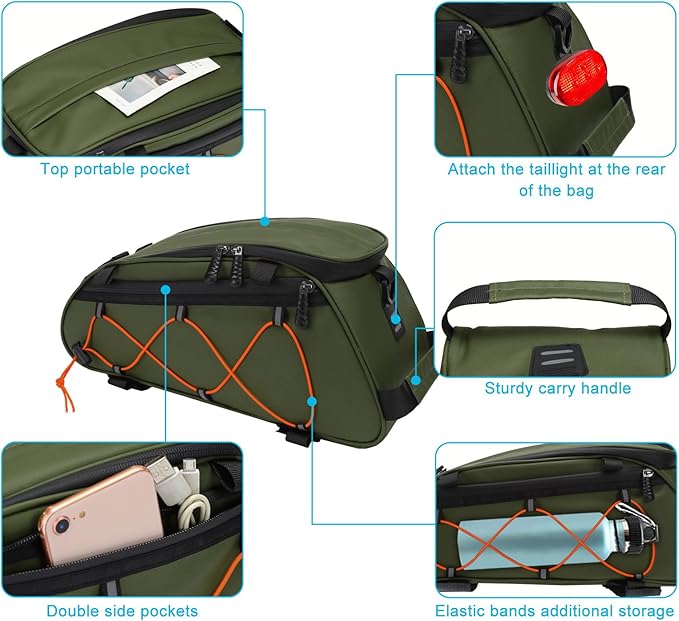 Top portable pocket

Attach the taillight at the rear of the bag

Sturdy carry handle

Double side pockets

Elastic bands additional storage