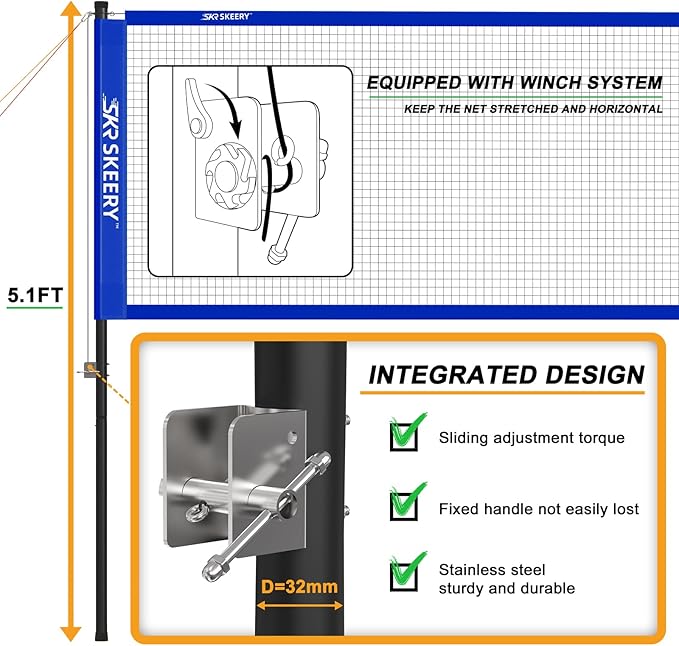 SKR SKEERY™

SKR SKEERY™

EQUIPPED WITH WINCH SYSTEM

KEEP THE NET STRETCHED AND HORIZONTAL

5.1FT

INTEGRATED DESIGN

Sliding adjustment torque

Fixed handle not easily lost

Stainless steel sturdy and durable

D=32mm