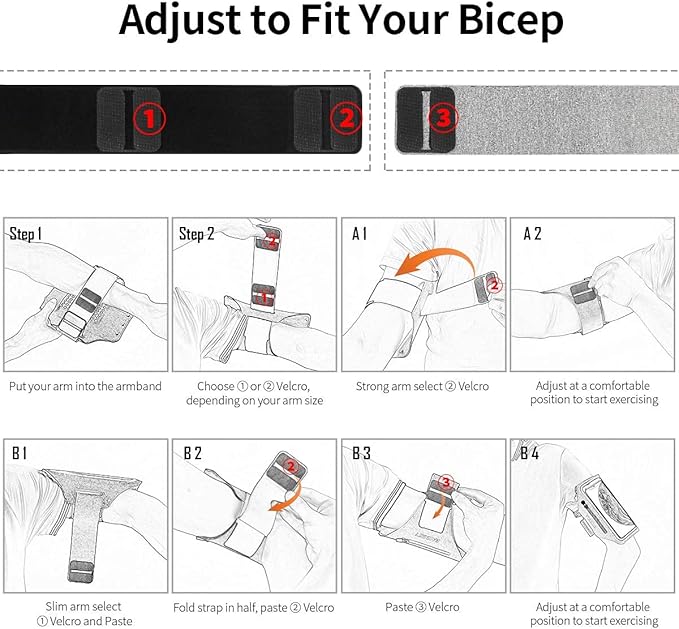 Adjust to Fit Your Bicep

①

②

③

Step 1

Put your arm into the armband

Step 2

②

①

Choose ① or ② Velcro, depending on your arm size

A 1

②

Strong arm select ② Velcro

A 2

Adjust at a comfortable position to start exercising

B 1

Slim arm select ① Velcro and Paste

B 2

②

Fold strap in half, paste ② Velcro

B 3

③

Paste ③ Velcro

B 4

Adjust at a comfortable position to start exercising