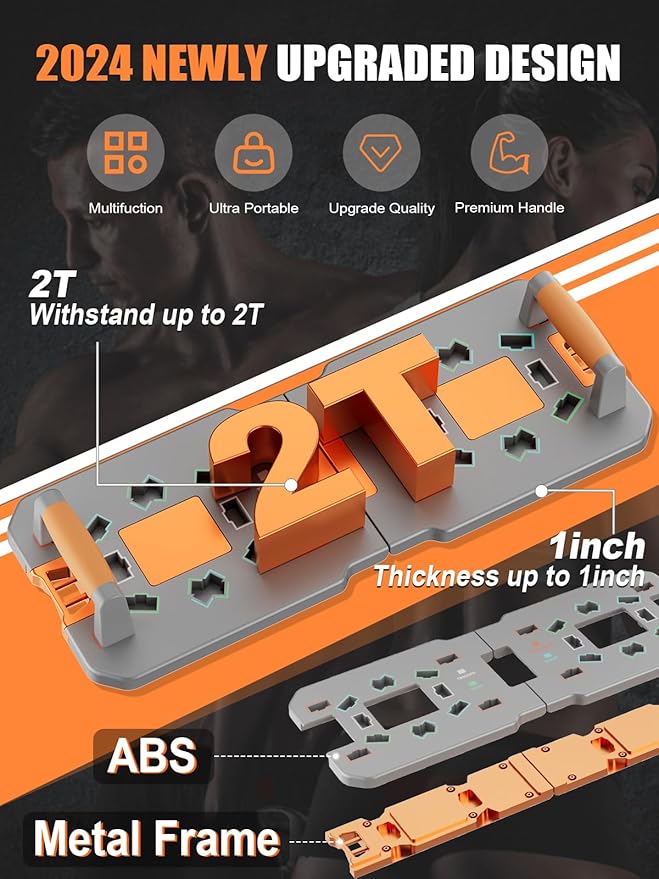 2024 NEWLY UPGRADED DESIGN

Multifuction

Ultra Portable

Upgrade Quality

Premium Handle

2T
Withstand up to 2T

2T

1inch
Thickness up to 1inch

ABS

Metal Frame