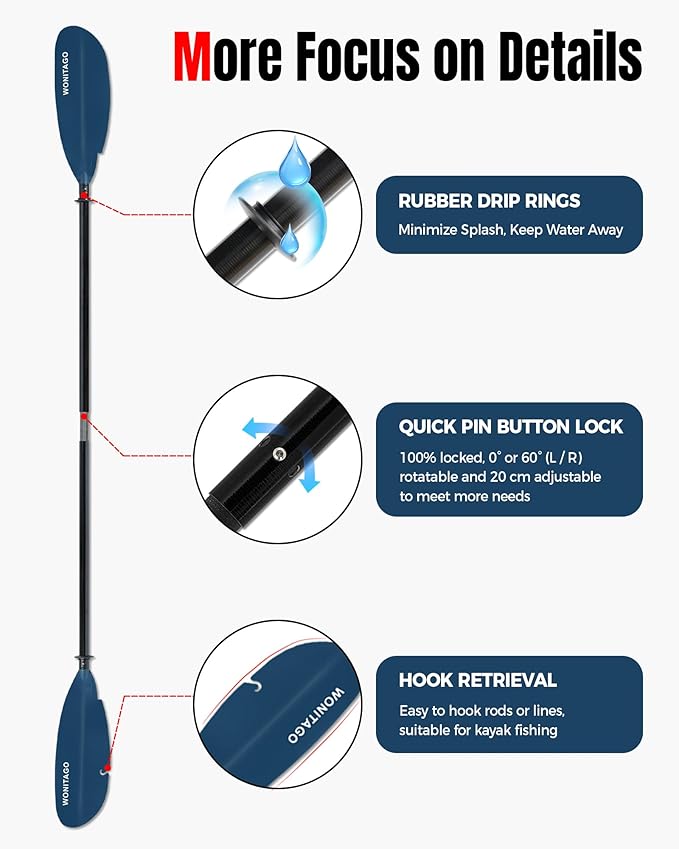 More Focus on Details

WONITAGO

RUBBER DRIP RINGS
Minimize Splash, Keep Water Away

QUICK PIN BUTTON LOCK
100% locked, 0° or 60° (L / R) rotatable and 20 cm adjustable to meet more needs

WONITAGO

HOOK RETRIEVAL
Easy to hook rods or lines, suitable for kayak fishing

WONITAGO