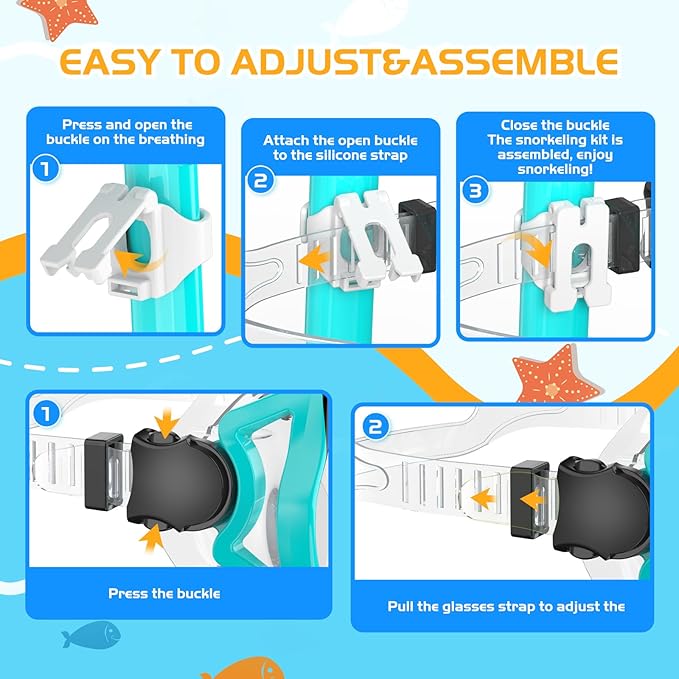 EASY TO ADJUST&ASSEMBLE

Press and open the buckle on the breathing

1

Attach the open buckle to the silicone strap

2

Close the buckle
The snorkeling kit is assembled, enjoy snorkeling!

3

1

Press the buckle

2

Pull the glasses strap to adjust the