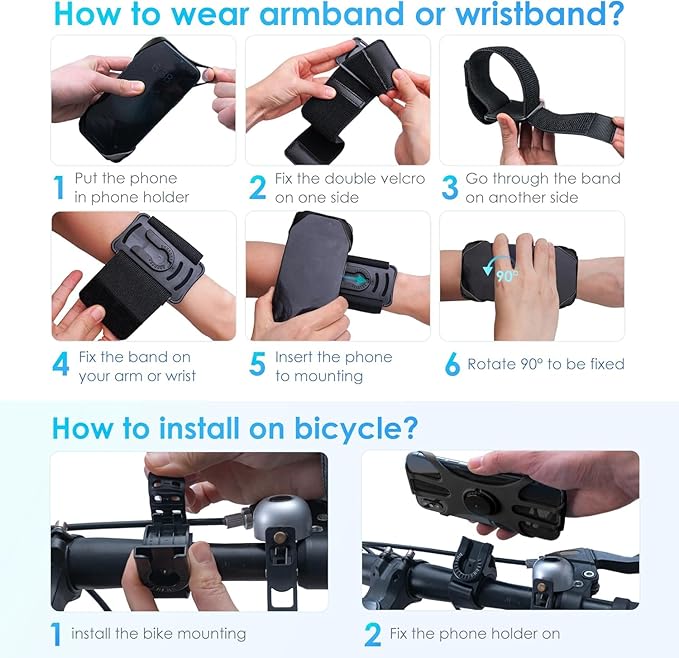 How to wear armband or wristband?

1 Put the phone in phone holder

2 Fix the double velcro on one side

3 Go through the band on another side

4 Fix the band on your arm or wrist

5 Insert the phone to mounting

90°

6 Rotate 90° to be fixed

How to install on bicycle?

1 install the bike mounting

2 Fix the phone holder on