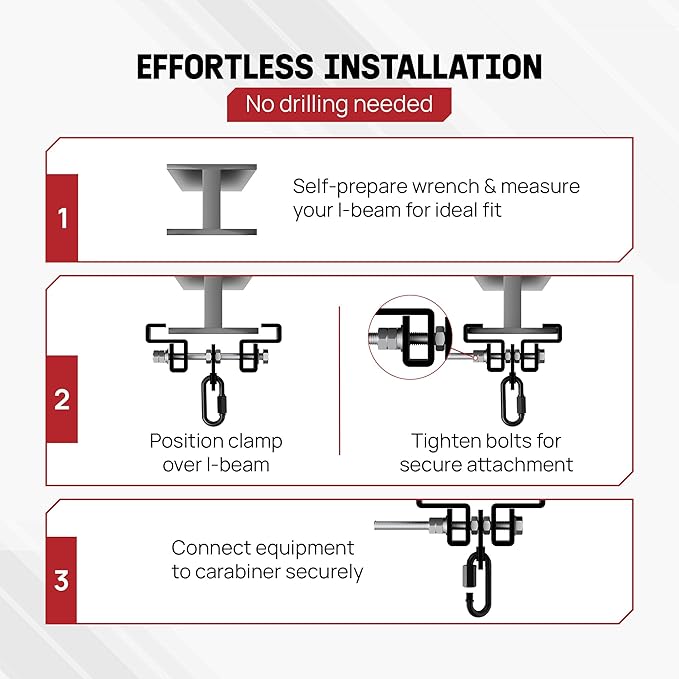 EFFORTLESS INSTALLATION

No drilling needed

1

Self-prepare wrench & measure your I-beam for ideal fit

2

Position clamp over I-beam

Tighten bolts for secure attachment

3

Connect equipment to carabiner securely