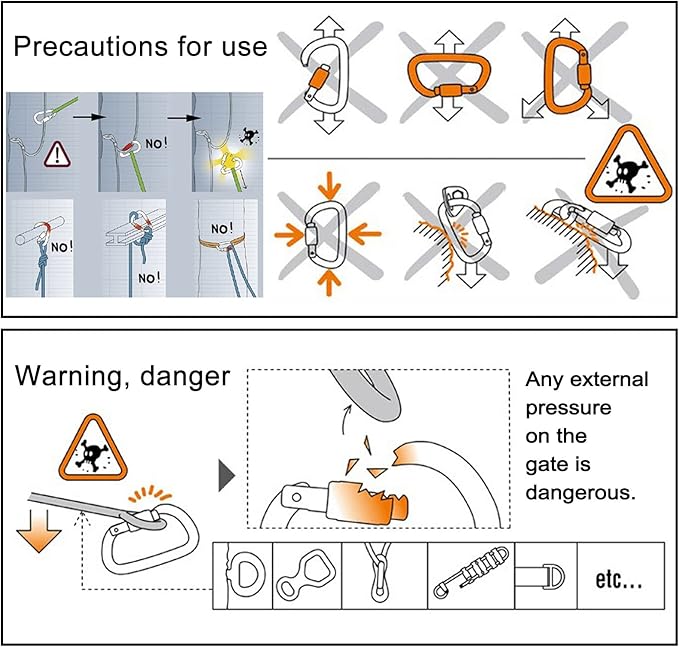 Precautions for use

NO!

NO!

NO!

NO!

Warning, danger

Any external pressure on the gate is dangerous.

etc...