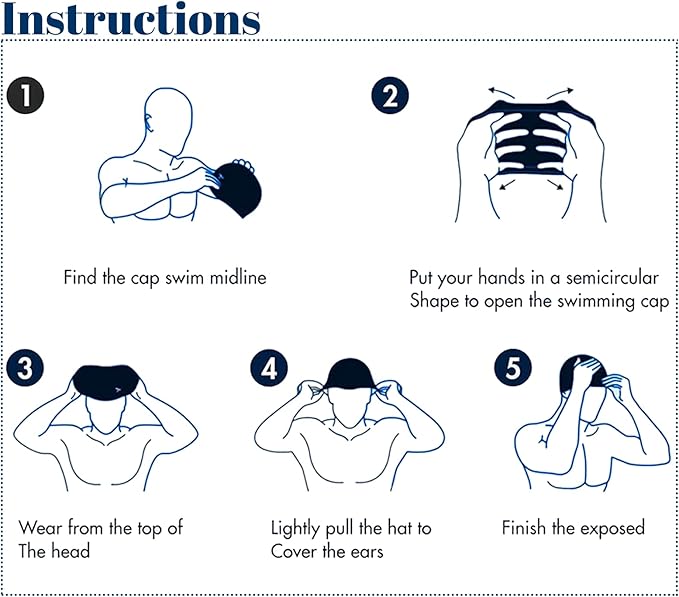 Instructions

1

Find the cap swim midline

2

Put your hands in a semicircular Shape to open the swimming cap

3

Wear from the top of The head

4

Lightly pull the hat to Cover the ears

5

Finish the exposed