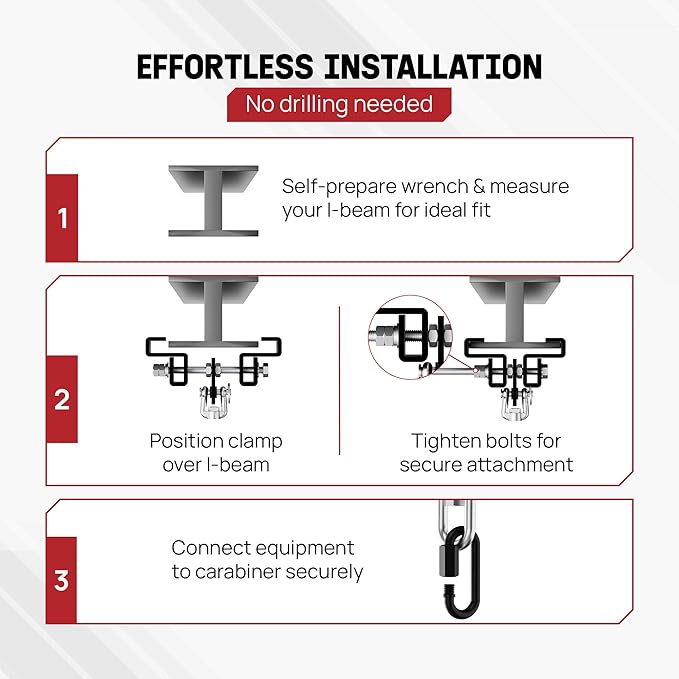 EFFORTLESS INSTALLATION

No drilling needed

1

Self-prepare wrench & measure your I-beam for ideal fit

2

Position clamp over I-beam

Tighten bolts for secure attachment

3

Connect equipment to carabiner securely