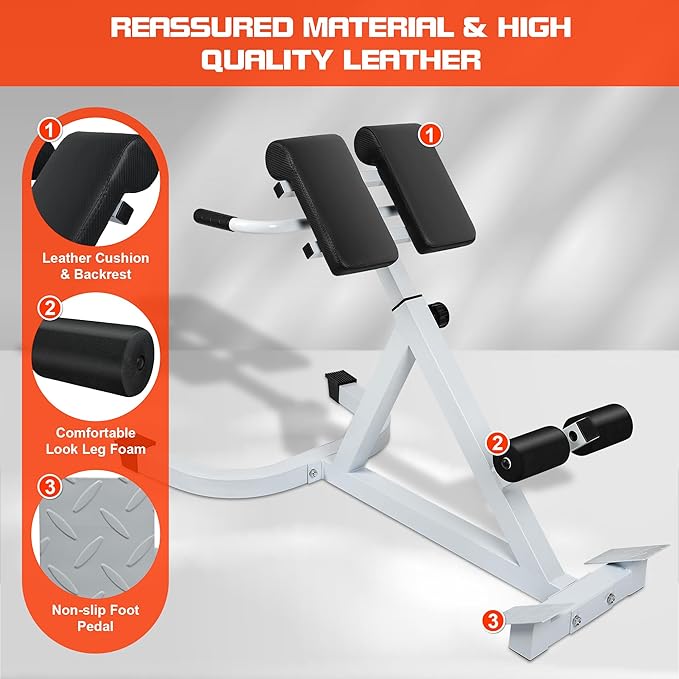 REASSURED MATERIAL & HIGH QUALITY LEATHER

1

Leather Cushion & Backrest

2

Comfortable Look Leg Foam

3

Non-slip Foot Pedal

1

2

3