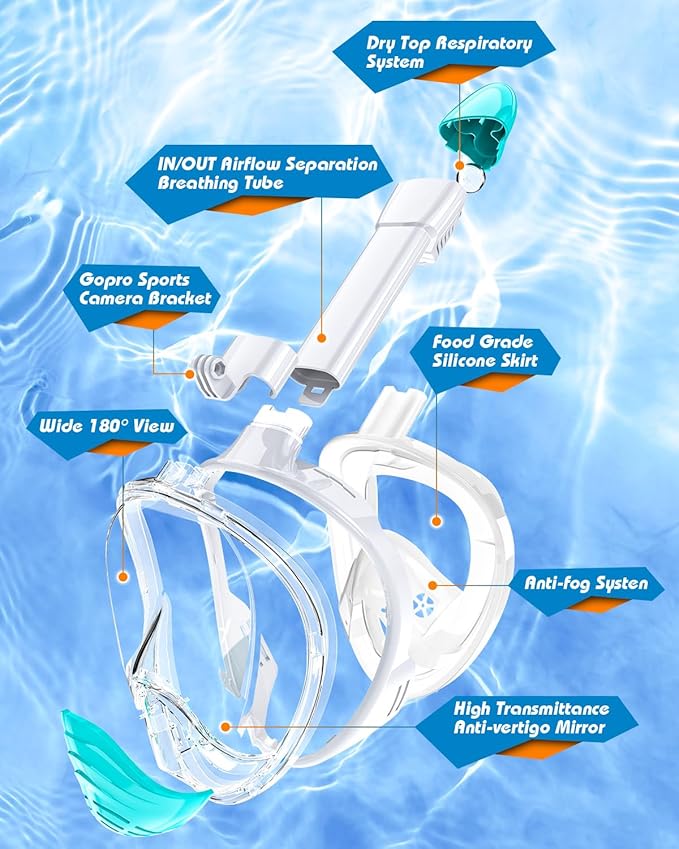 Dry Top Respiratory System

IN/OUT Airflow Separation Breathing Tube

Gopro Sports Camera Bracket

Food Grade Silicone Skirt

Wide 180° View

Anti-fog Systen

High Transmittance Anti-vertigo Mirror