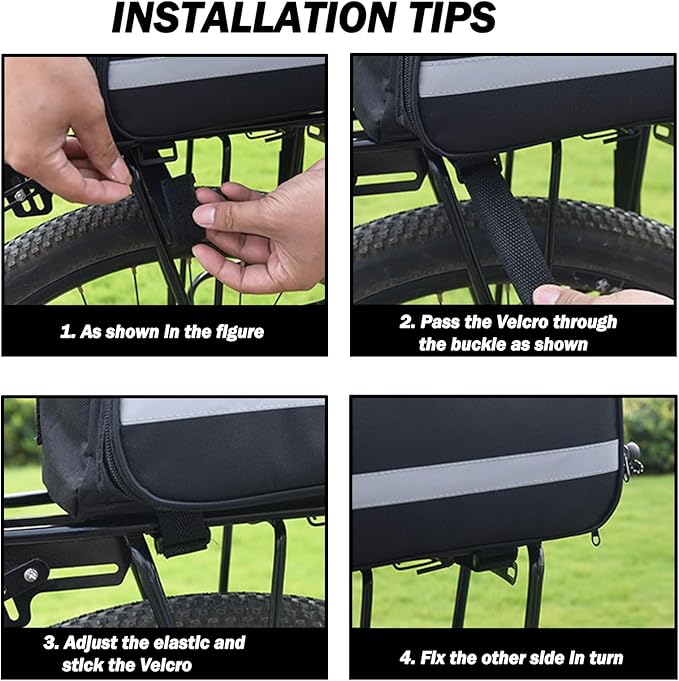 INSTALLATION TIPS

1. As shown in the figure

2. Pass the Velcro through the buckle as shown

3. Adjust the elastic and stick the Velcro

4. Fix the other side in turn