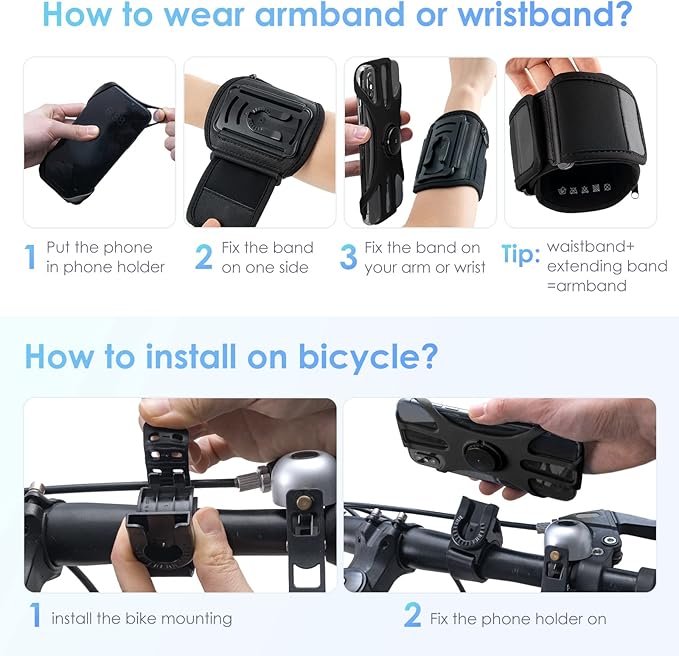 How to wear armband or wristband?

1 Put the phone in phone holder

2 Fix the band on one side

3 Fix the band on your arm or wrist

Tip: waistband+ extending band =armband

How to install on bicycle?

1 install the bike mounting

2 Fix the phone holder on