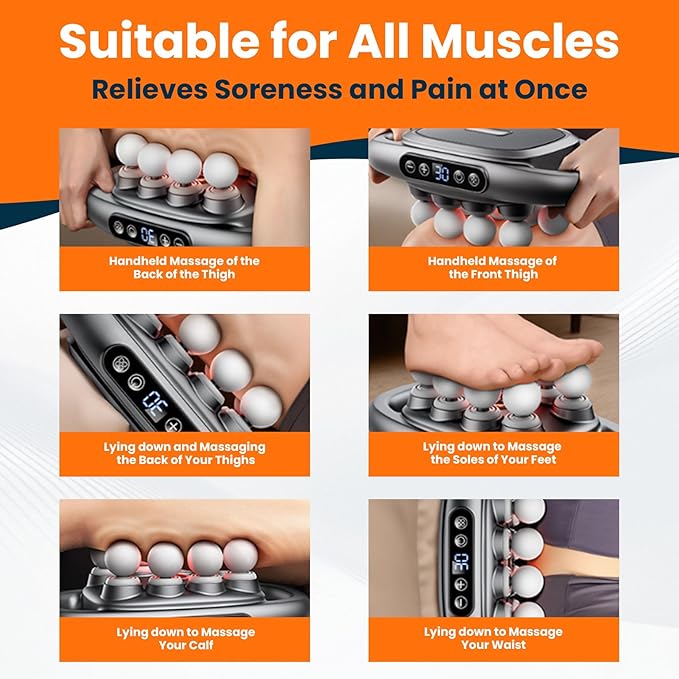 Suitable for All Muscles

Relieves Soreness and Pain at Once

30

Handheld Massage of the Back of the Thigh

30

Handheld Massage of the Front Thigh

30

Lying down and Massaging the Back of Your Thighs

Lying down to Massage the Soles of Your Feet

Lying down to Massage Your Calf

30

Lying down to Massage Your Waist