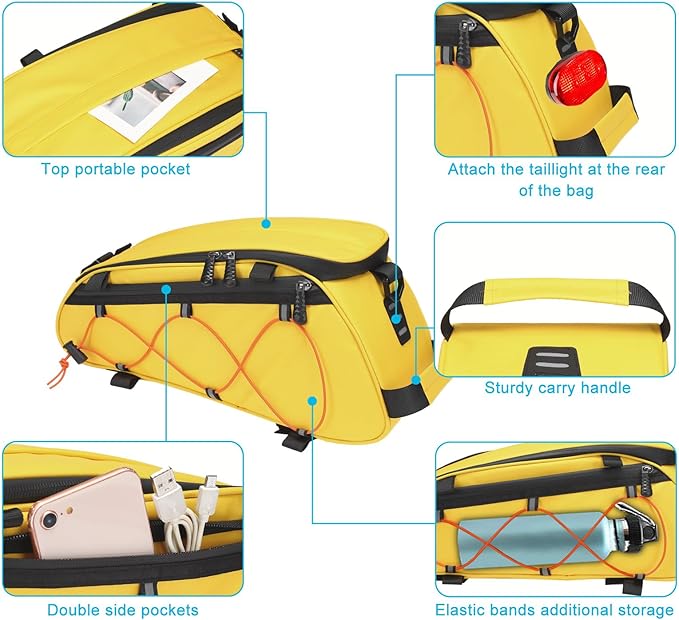 Top portable pocket

Attach the taillight at the rear of the bag

Sturdy carry handle

Double side pockets

Elastic bands additional storage