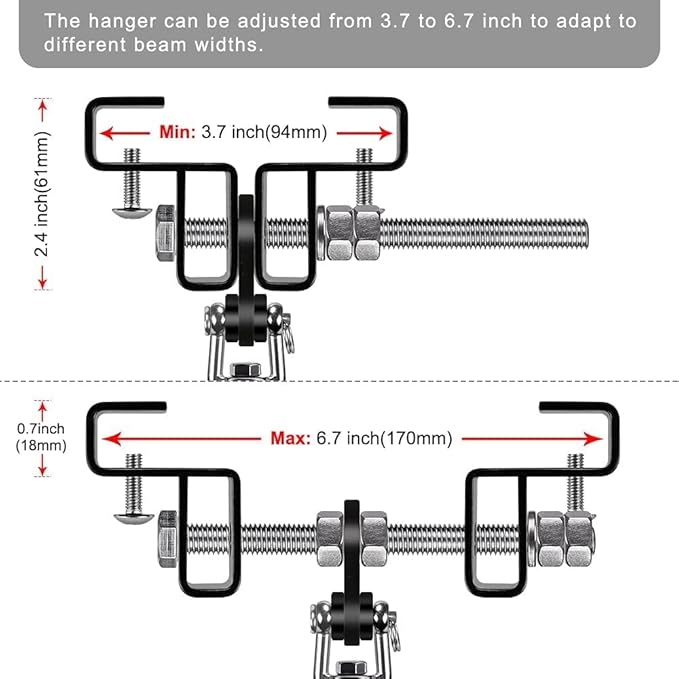 The hanger can be adjusted from 3.7 to 6.7 inch to adapt to different beam widths.

2.4 inch(61mm)

Min: 3.7 inch(94mm)

0.7inch (18mm)

Max: 6.7 inch(170mm)