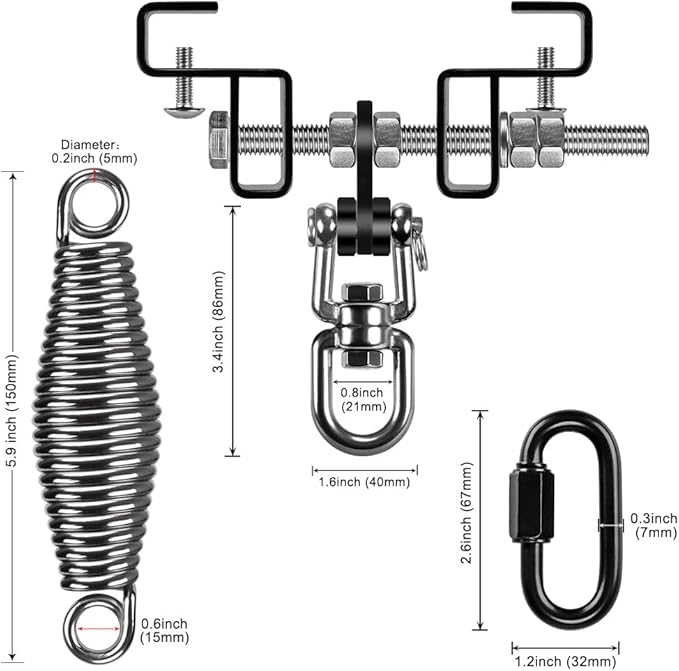 Diameter：
0.2inch (5mm)

5.9 inch (150mm)

0.6inch
(15mm)

3.4inch (86mm)

0.8inch
(21mm)

1.6inch (40mm)

2.6inch (67mm)

0.3inch
(7mm)

1.2inch (32mm)