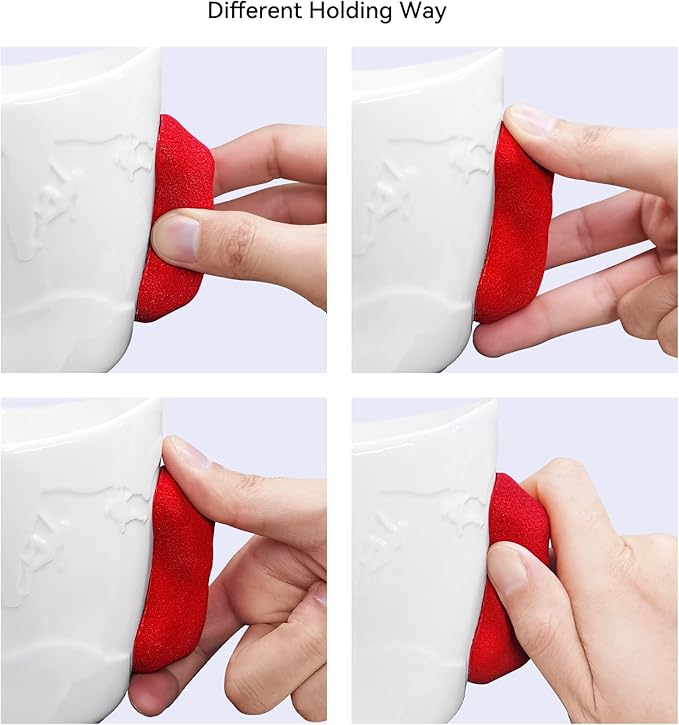 Different Holding Way