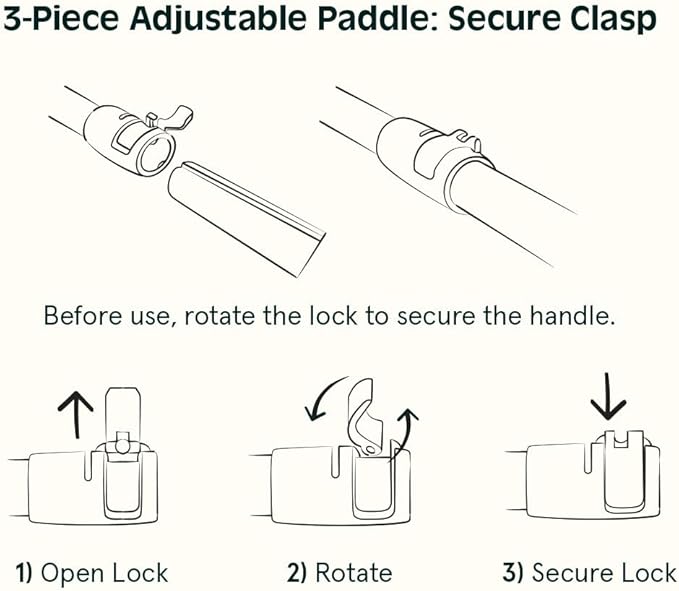 3-Piece Adjustable Paddle: Secure Clasp

Before use, rotate the lock to secure the handle.

1) Open Lock

2) Rotate

3) Secure Lock