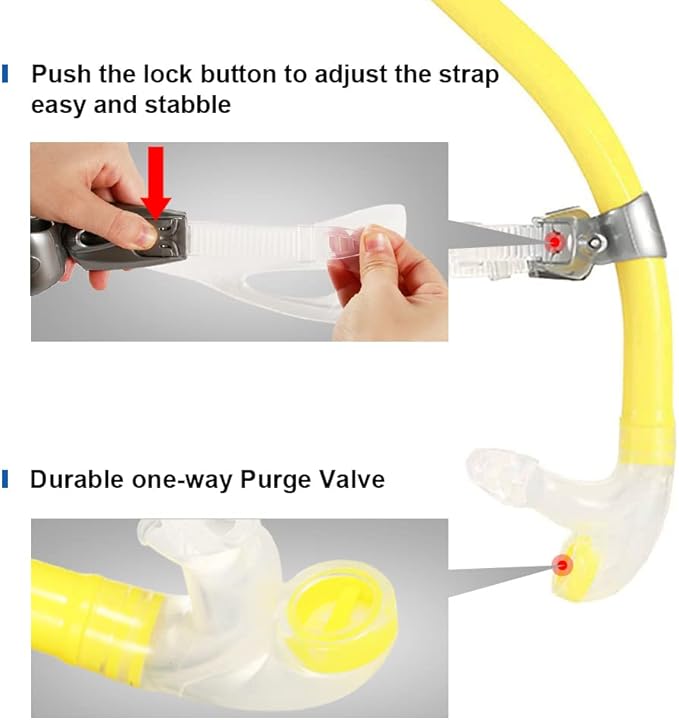 Push the lock button to adjust the strap easy and stabble

Durable one-way Purge Valve