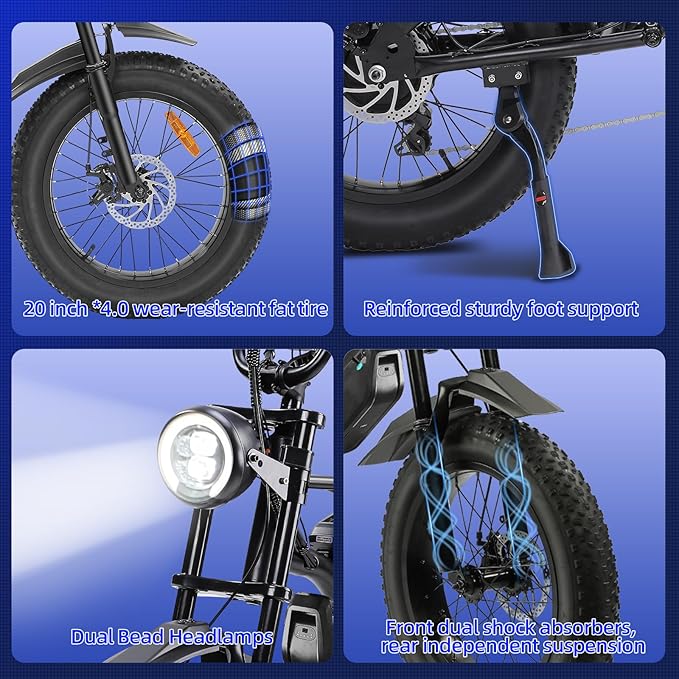 20 inch *4.0 wear-resistant fat tire

Reinforced sturdy foot support

Dual Bead Headlamps

Front dual shock absorbers, rear independent suspension