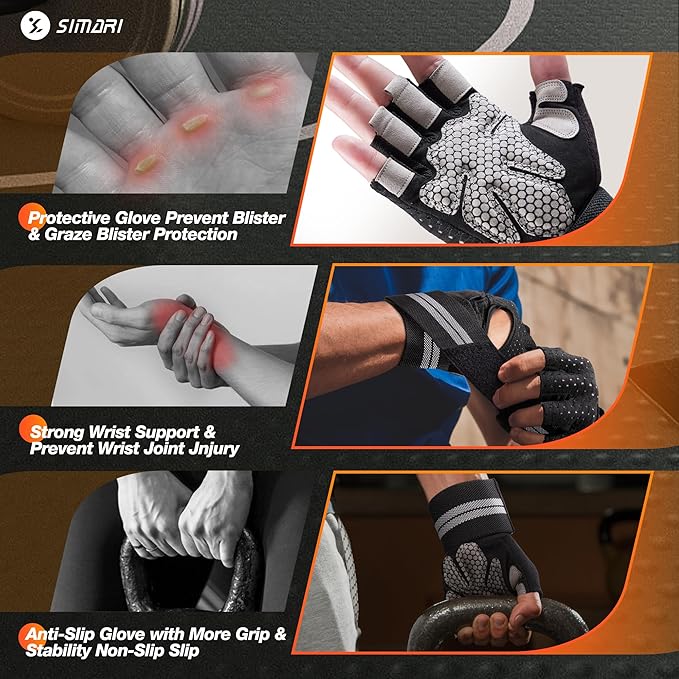 SIMARI

Protective Glove Prevent Blister & Graze Blister Protection

Strong Wrist Support & Prevent Wrist Joint Jnjury

Anti-Slip Glove with More Grip & Stability Non-Slip Slip