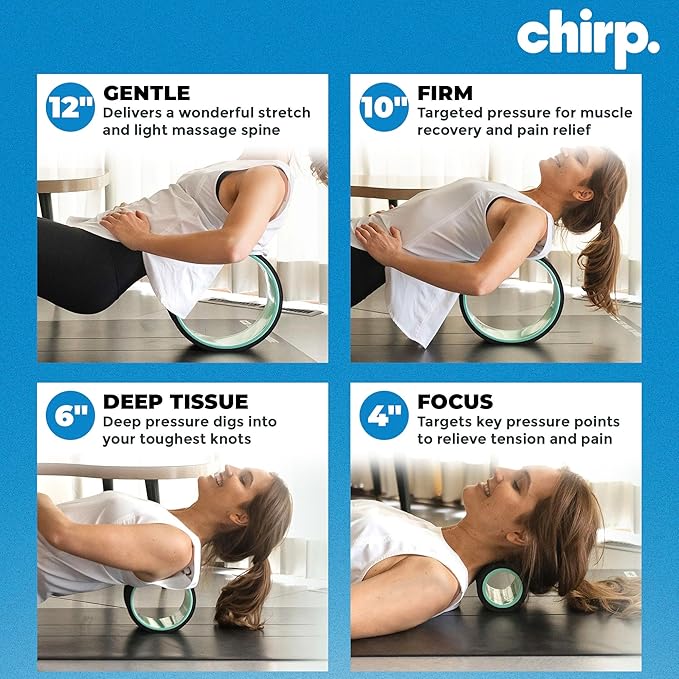 chirp.

12"
GENTLE
Delivers a wonderful stretch and light massage spine

10"
FIRM
Targeted pressure for muscle recovery and pain relief

6"
DEEP TISSUE
Deep pressure digs into your toughest knots

4"
FOCUS
Targets key pressure points to relieve tension and pain