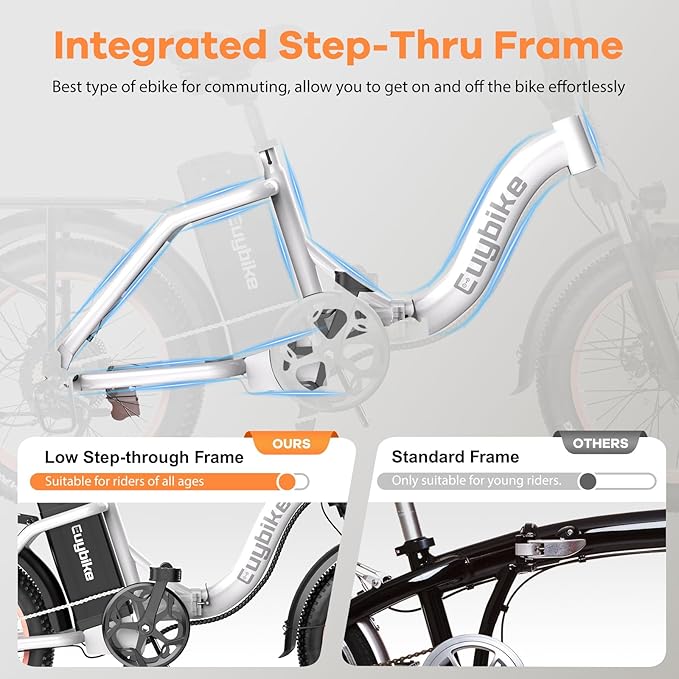 Integrated Step-Thru Frame

Best type of ebike for commuting, allow you to get on and off the bike effortlessly

Cuybike

Cuybike

OURS

Low Step-through Frame

Suitable for riders of all ages

Cuybike

Cuybike

OTHERS

Standard Frame

Only suitable for young riders.