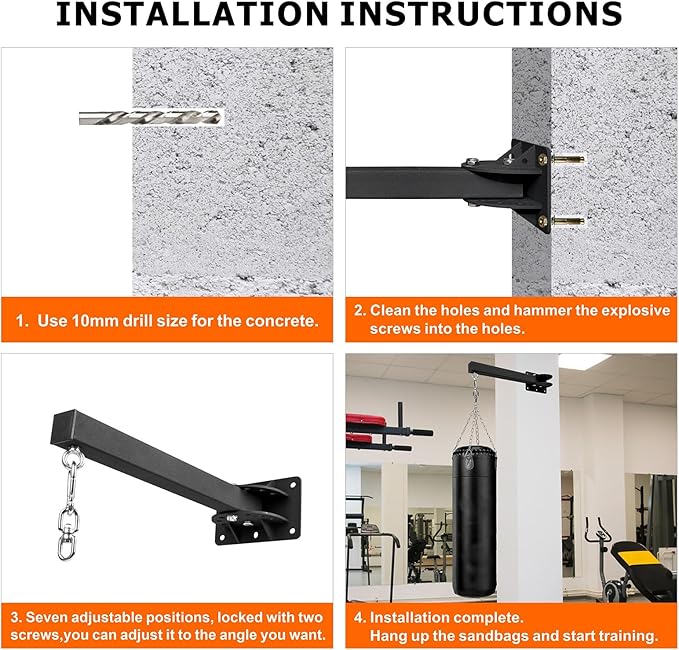 INSTALLATION INSTRUCTIONS

1. Use 10mm drill size for the concrete.

2. Clean the holes and hammer the explosive screws into the holes.

3. Seven adjustable positions, locked with two screws,you can adjust it to the angle you want.

4. Installation complete.
Hang up the sandbags and start training.