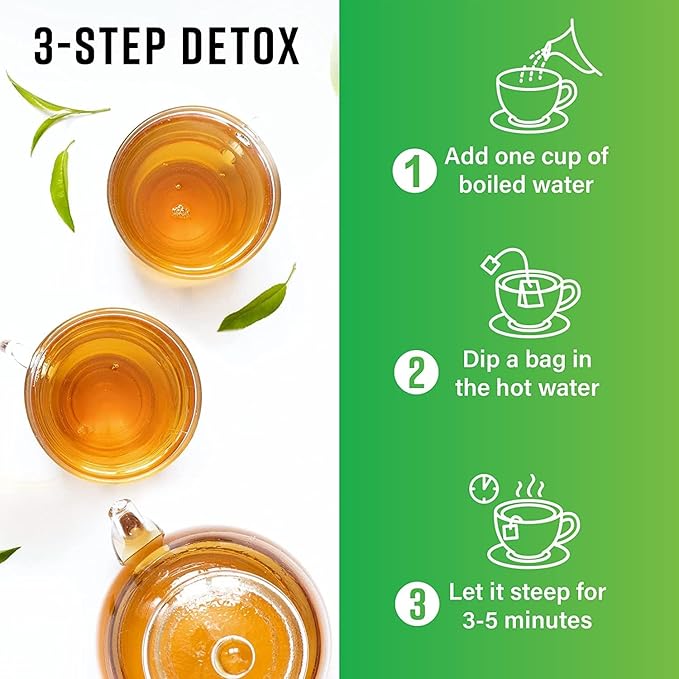 3-STEP DETOX

1 Add one cup of boiled water

2 Dip a bag in the hot water

3 Let it steep for 3-5 minutes