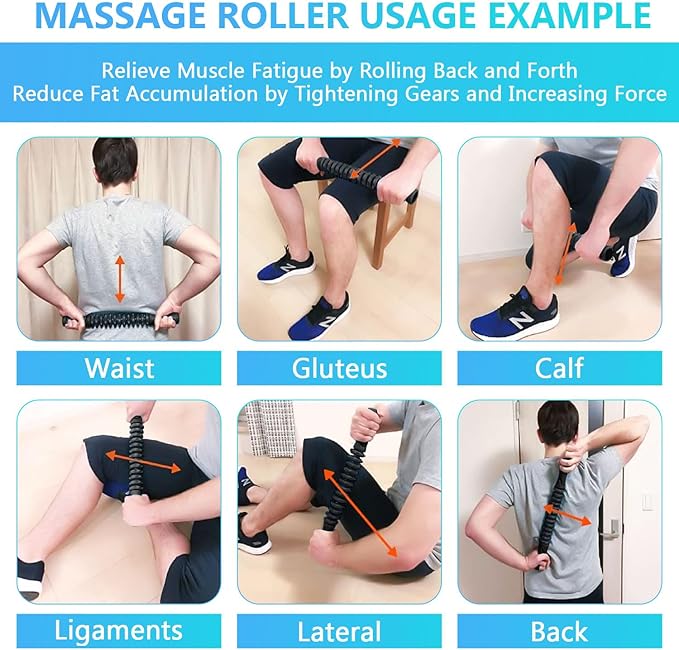 MASSAGE ROLLER USAGE EXAMPLE

Relieve Muscle Fatigue by Rolling Back and Forth
Reduce Fat Accumulation by Tightening Gears and Increasing Force

Waist

Gluteus

Calf

Ligaments

Lateral

Back