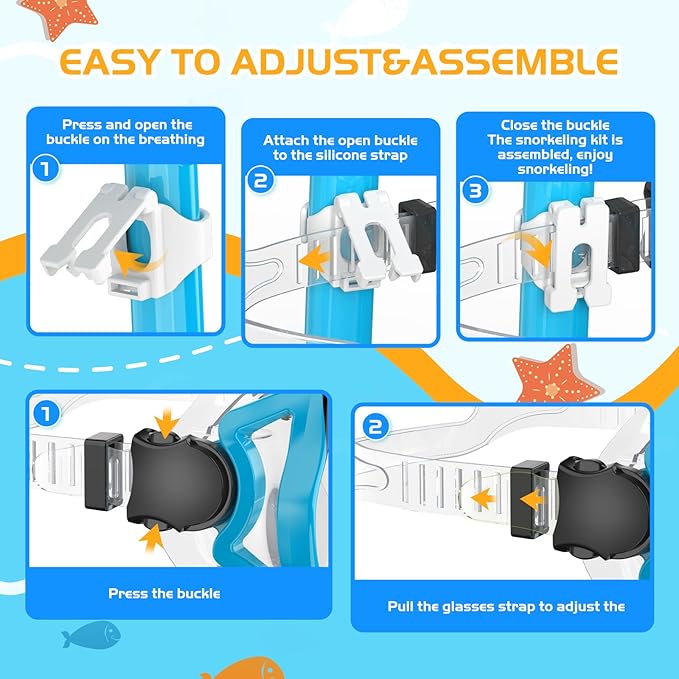 EASY TO ADJUST&ASSEMBLE

Press and open the buckle on the breathing

1

Attach the open buckle to the silicone strap

2

Close the buckle The snorkeling kit is assembled, enjoy snorkeling!

3

1

Press the buckle

2

Pull the glasses strap to adjust the