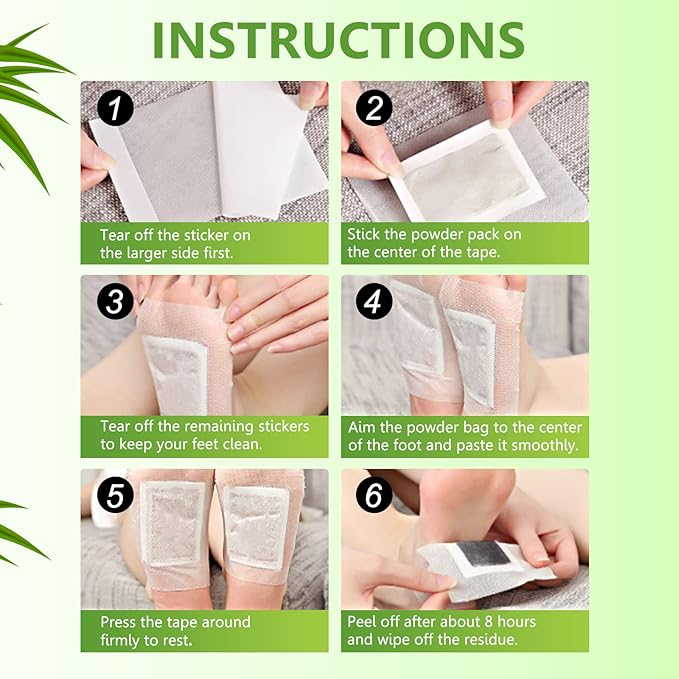 INSTRUCTIONS

1

Tear off the sticker on the larger side first.

2

Stick the powder pack on the center of the tape.

3

Tear off the remaining stickers to keep your feet clean.

4

Aim the powder bag to the center of the foot and paste it smoothly.

5

Press the tape around firmly to rest.

6

Peel off after about 8 hours and wipe off the residue.