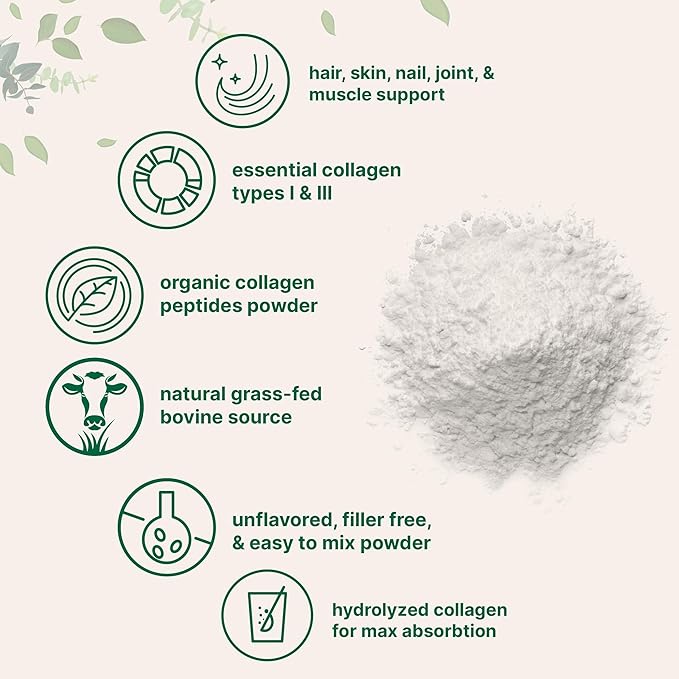 hair, skin, nail, joint, & muscle support

essential collagen types I & III

organic collagen peptides powder

natural grass-fed bovine source

unflavored, filler free, & easy to mix powder

hydrolyzed collagen for max absorbtion