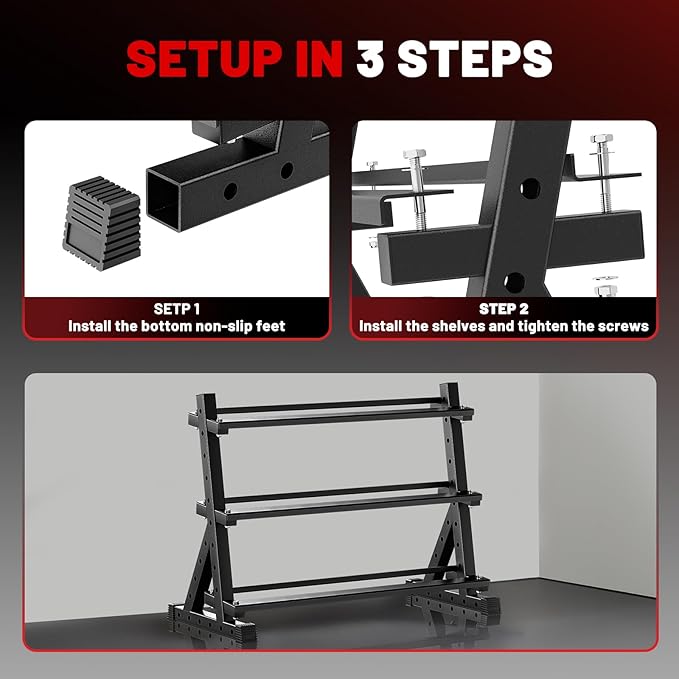 SETUP IN 3 STEPS

SETP 1
Install the bottom non-slip feet

STEP 2
Install the shelves and tighten the screws