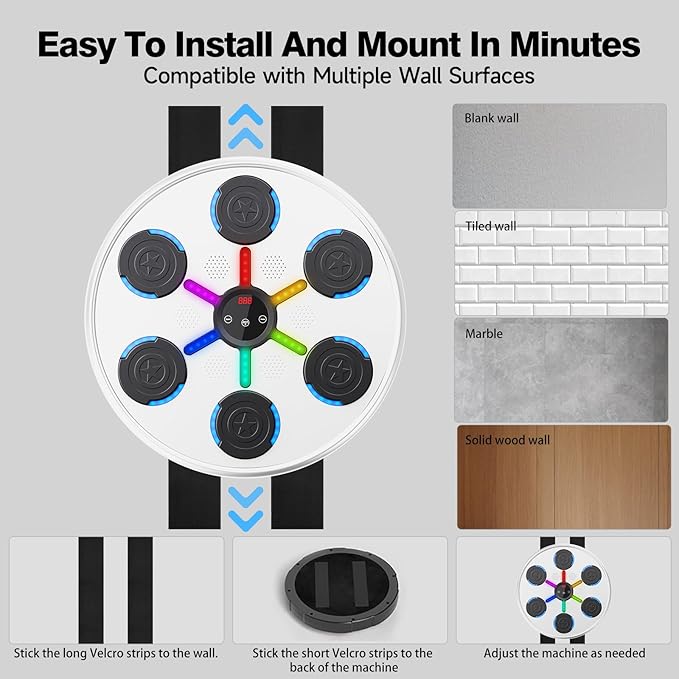 Easy To Install And Mount In Minutes
Compatible with Multiple Wall Surfaces

888

Blank wall

Tiled wall

Marble

Solid wood wall

Stick the long Velcro strips to the wall.

Stick the short Velcro strips to the back of the machine

Adjust the machine as needed