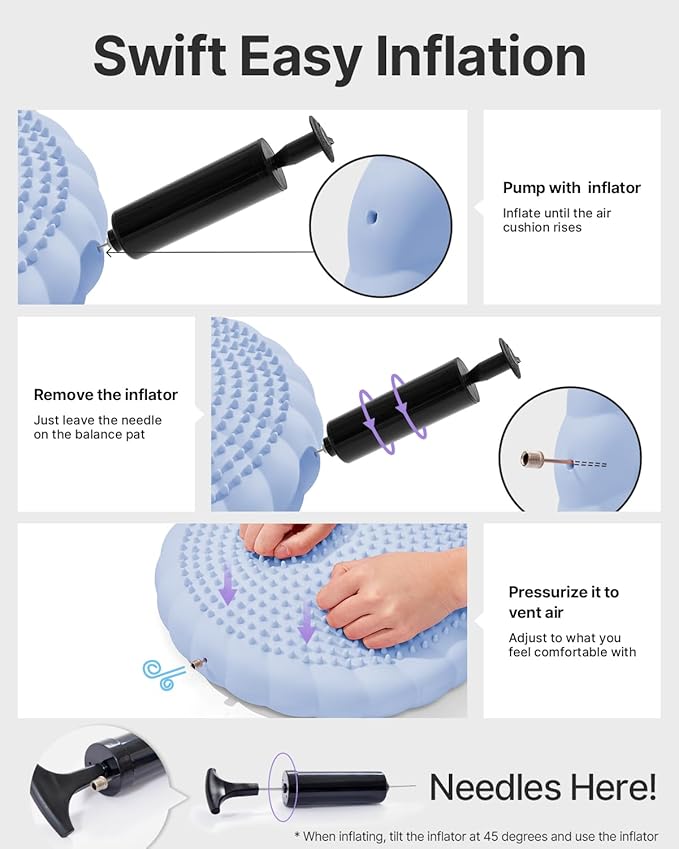 Swift Easy Inflation

Pump with inflator
Inflate until the air cushion rises

Remove the inflator
Just leave the needle on the balance pat

Pressurize it to vent air
Adjust to what you feel comfortable with

Needles Here!

* When inflating, tilt the inflator at 45 degrees and use the inflator