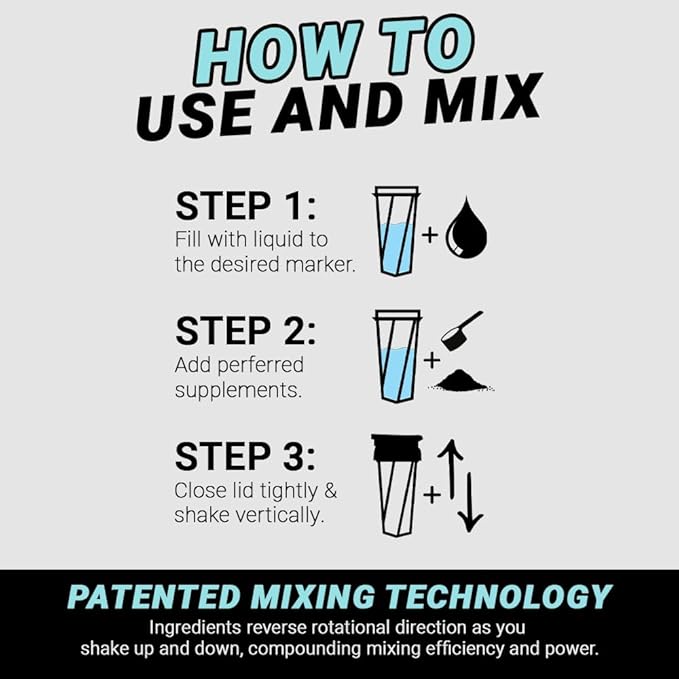 HOW TO
USE AND MIX

STEP 1:
Fill with liquid to the desired marker.

+

STEP 2:
Add perferred supplements.

+

STEP 3:
Close lid tightly & shake vertically.

+

PATENTED MIXING TECHNOLOGY
Ingredients reverse rotational direction as you shake up and down, compounding mixing efficiency and power.