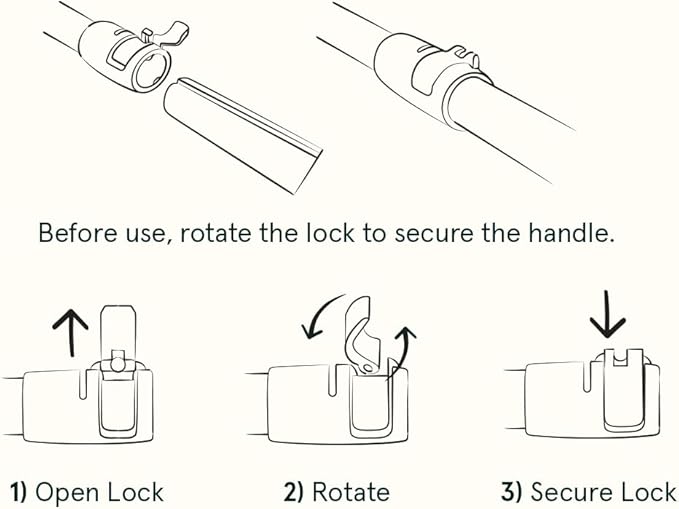 Before use, rotate the lock to secure the handle.

1) Open Lock

2) Rotate

3) Secure Lock